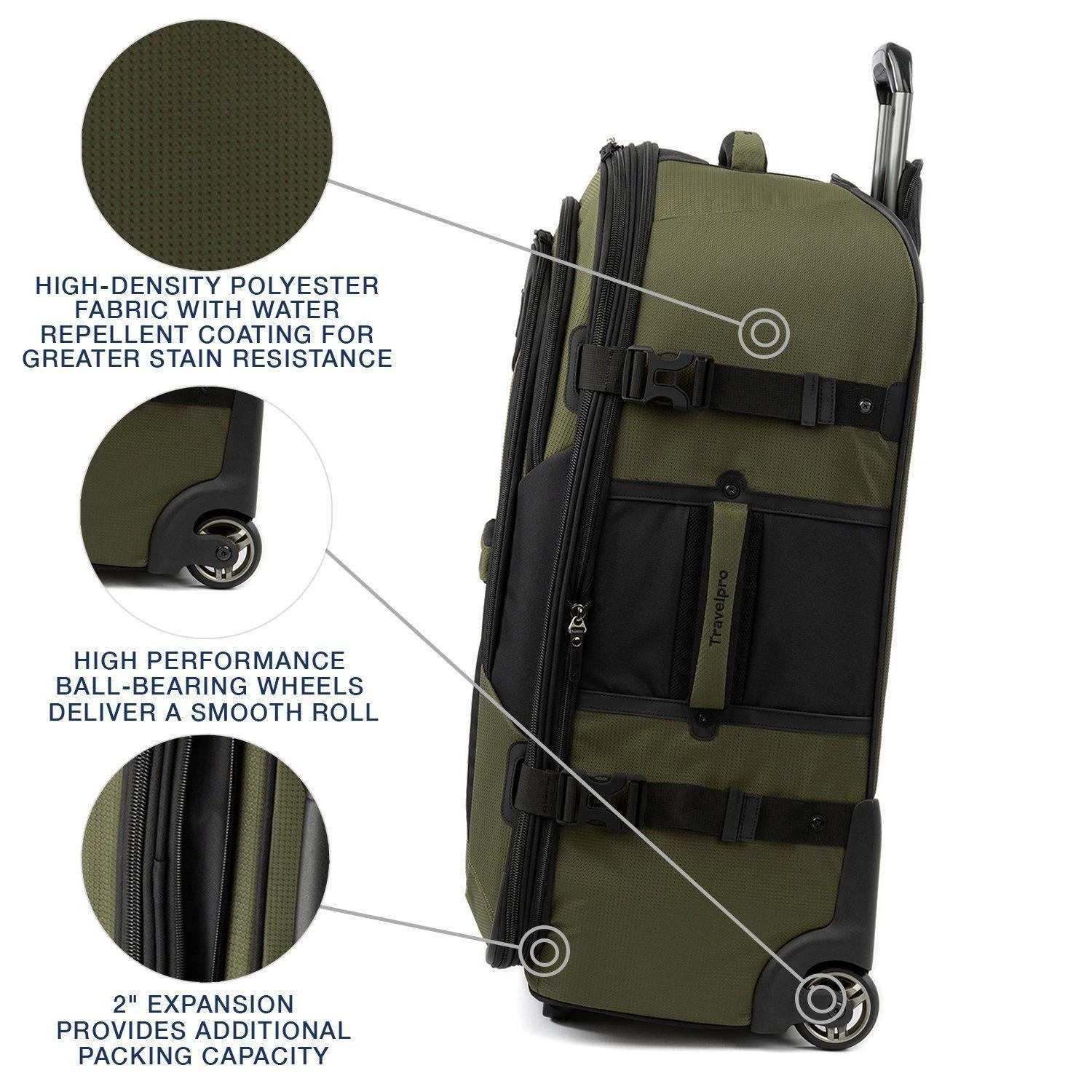 HIGH-DENSITY POLYESTER FABRIC WITH WATER REPELLENT COATING FOR GREATER STAIN RESISTANCE

HIGH PERFORMANCE BALL-BEARING WHEELS DELIVER A SMOOTH ROLL

2" EXPANSION PROVIDES ADDITIONAL PACKING CAPACITY

Travelpro